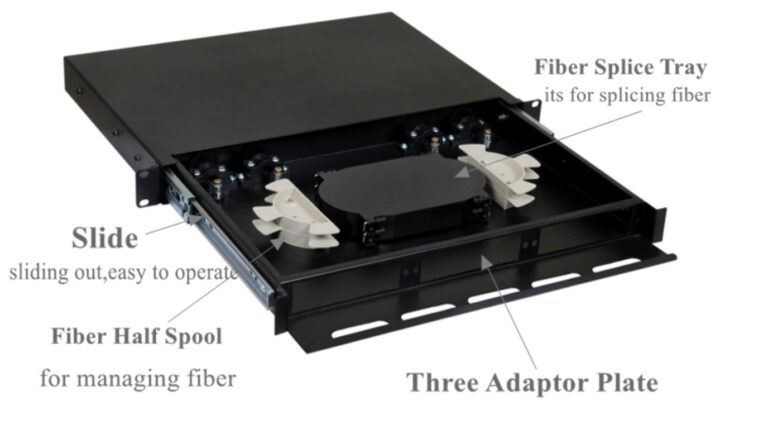 Fiber Splice Tray
its for splicing fiber

Slide
sliding out,easy to operate

Fiber Half Spool
for managing fiber

Three Adaptor Plate